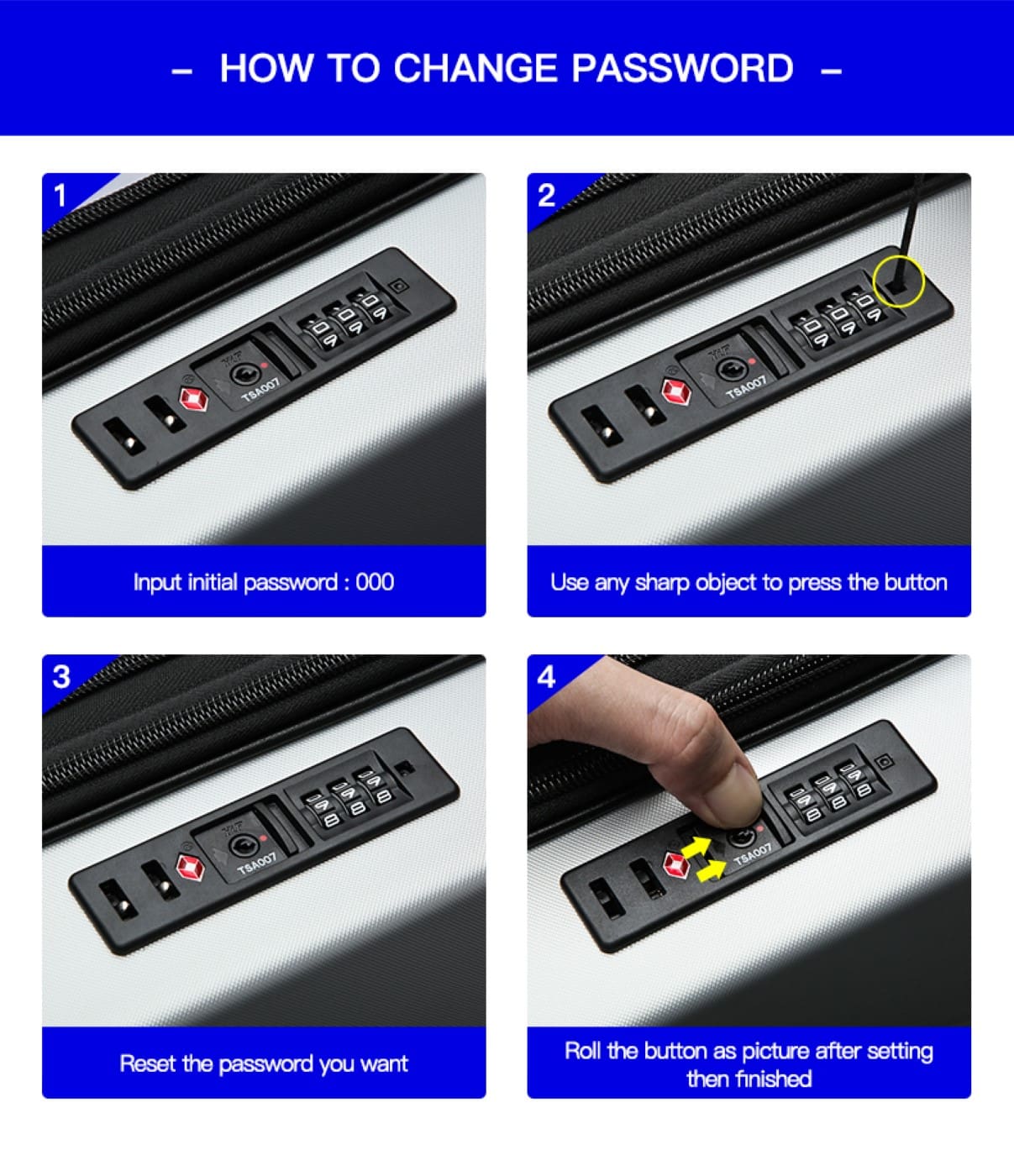 – HOW TO CHANGE PASSWORD –

1

TSA007

Input initial password : 000

2

TSA007

Use any sharp object to press the button

3

TSA007

Reset the password you want

4

TSA007

Roll the button as picture after setting then finished