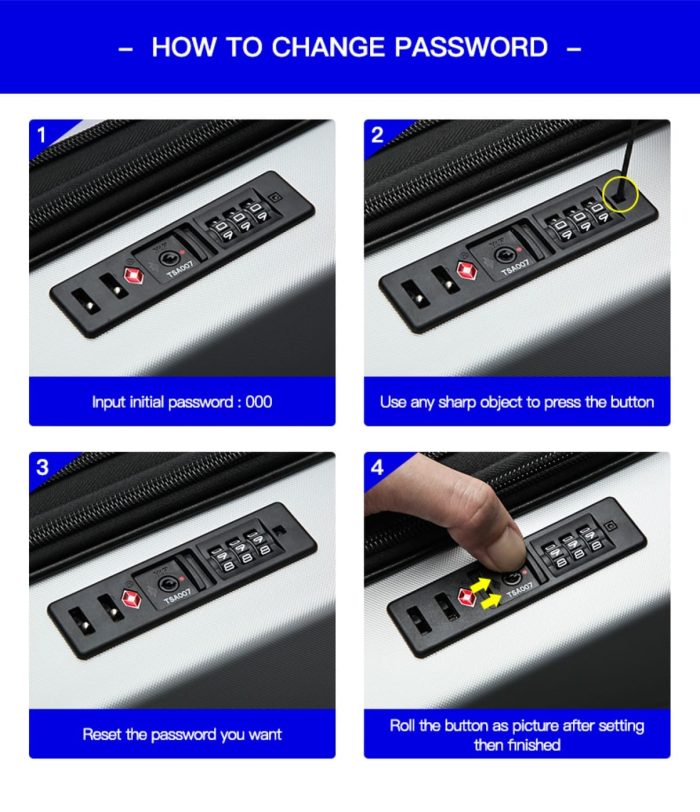 – HOW TO CHANGE PASSWORD –

1

TSA007

Input initial password : 000

2

TSA007

Use any sharp object to press the button

3

TSA007

Reset the password you want

4

TSA007

Roll the button as picture after setting then finished